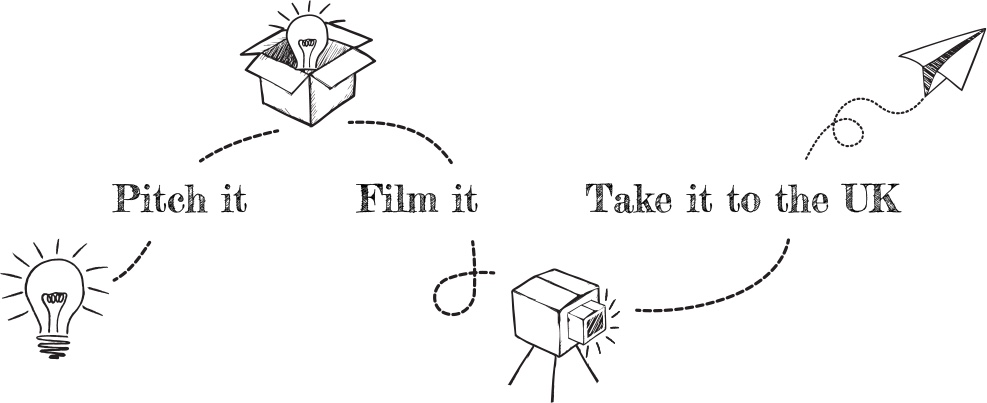 Pitch it

Film it

Take it to the UK